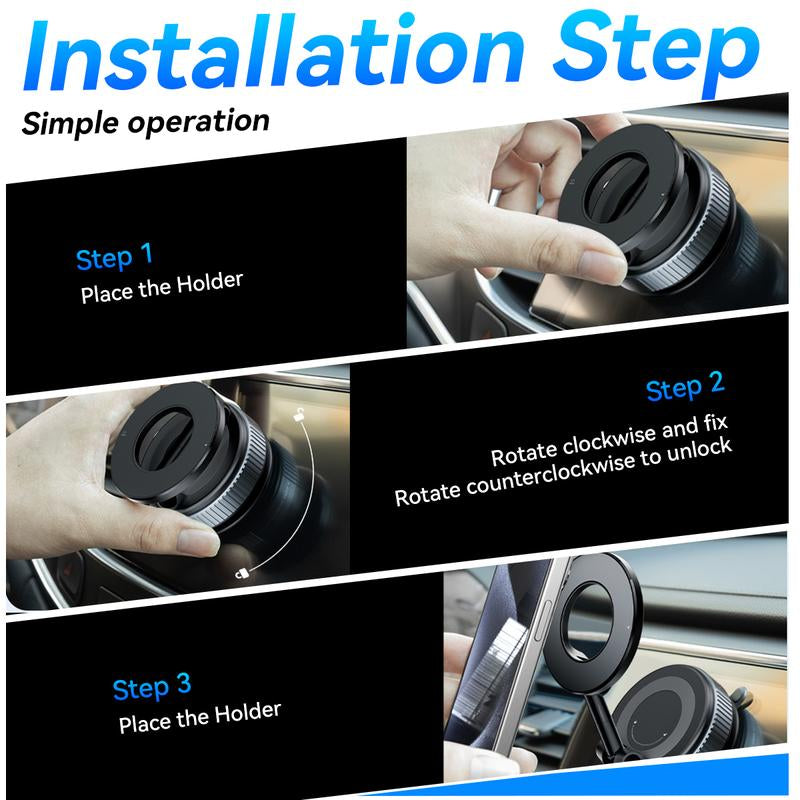 Installation Step

Simple operation

Step 1
Place the Holder

Step 2
Rotate clockwise and fix
Rotate counterclockwise to unlock

Step 3
Place the Holder