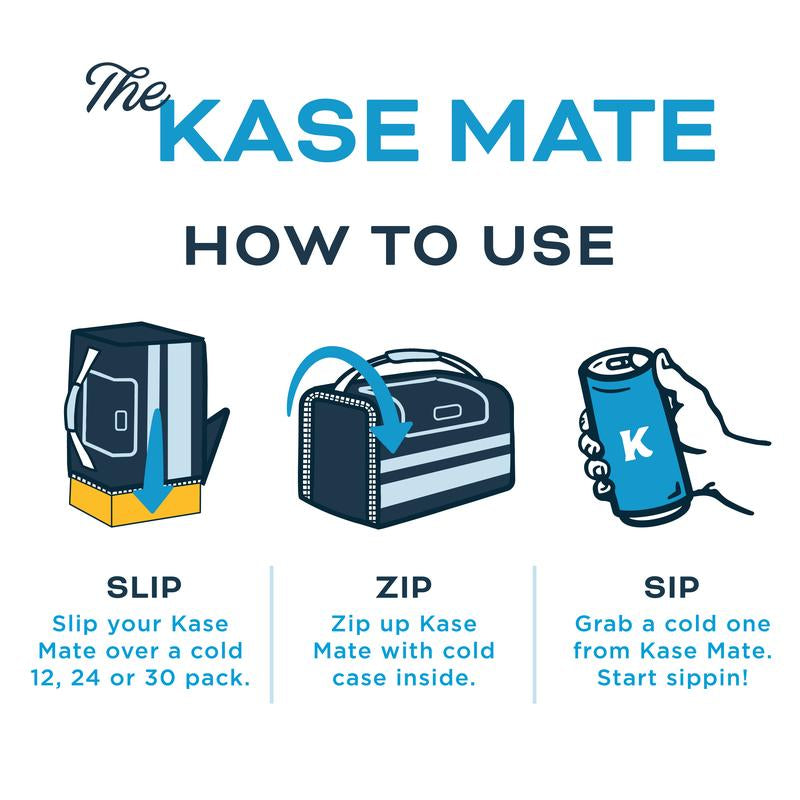 The KASE MATE

HOW TO USE

K

SLIP
Slip your Kase Mate over a cold 12, 24 or 30 pack.

ZIP
Zip up Kase Mate with cold case inside.

SIP
Grab a cold one from Kase Mate. Start sippin!